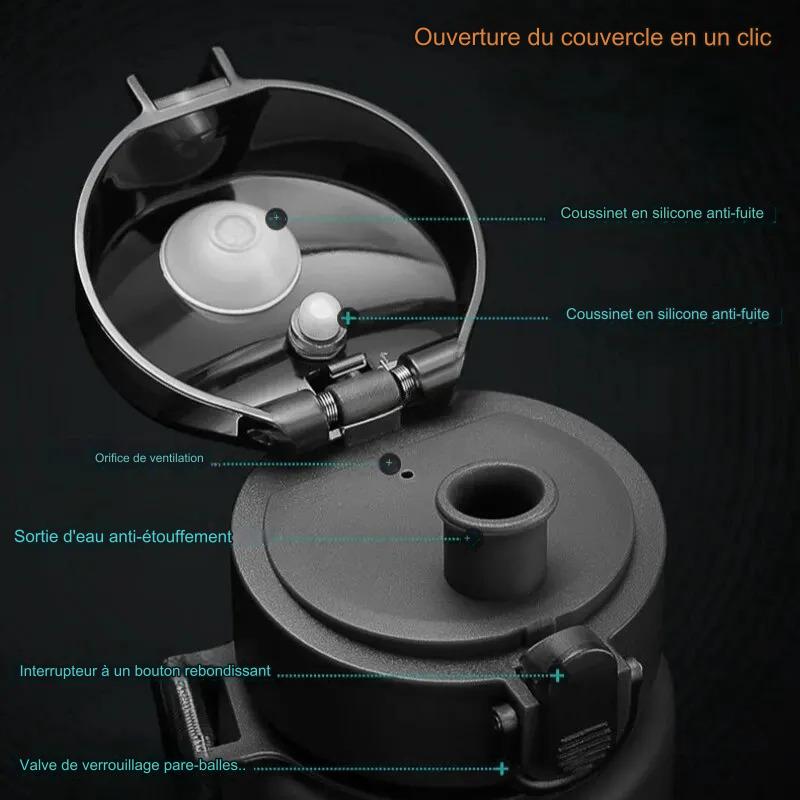 Ouverture du couvercle en un clic

Coussinet en silicone anti-fuite

Coussinet en silicone anti-fuite

Orifice de ventilation

Sortie d'eau anti-étouffement

Interrupteur à un bouton rebondissant

Valve de verrouillage pare-balles..